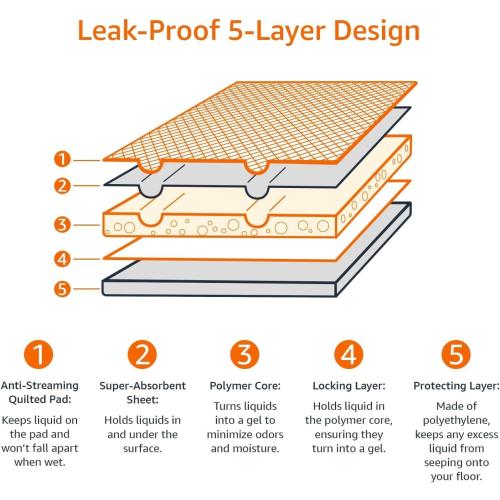 Leak-Proof 5-Layer Design

1
2
3
4
5

1
Anti-Streaming Quilted Pad:
Keeps liquid on the pad and won't fall apart when wet.

2
Super-Absorbent Sheet:
Holds liquids in and under the surface.

3
Polymer Core:
Turns liquids into a gel to minimize odors and moisture.

4
Locking Layer:
Holds liquid in the polymer core, ensuring they turn into a gel.

5
Protecting Layer:
Made of polyethylene, keeps any excess liquid from seeping onto your floor.