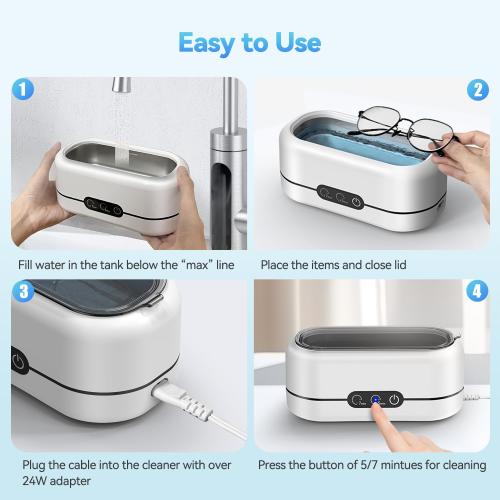 Easy to Use

1

2

Fill water in the tank below the “max” line

Place the items and close lid

3

4

Plug the cable into the cleaner with over 24W adapter

Press the button of 5/7 mintues for cleaning