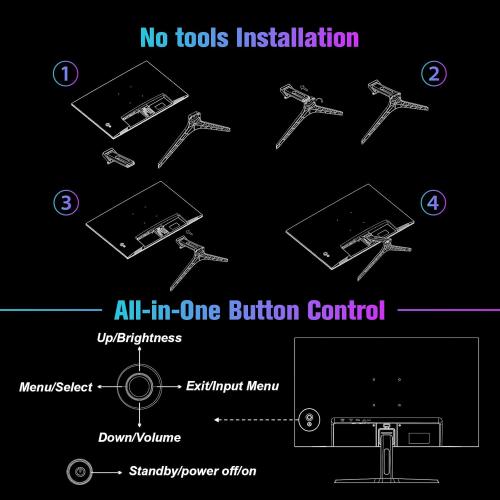 No tools Installation

1

2

3

4

All-in-One Button Control

Up/Brightness

Menu/Select

Exit/Input Menu

Down/Volume

Standby/power off/on