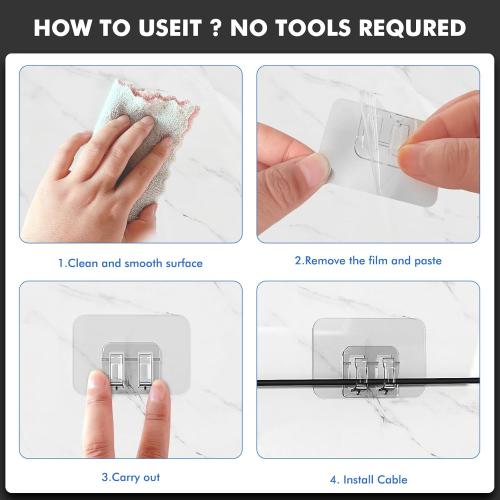 HOW TO USEIT ? NO TOOLS REQURED

1.Clean and smooth surface

2.Remove the film and paste

3.Carry out

4. Install Cable