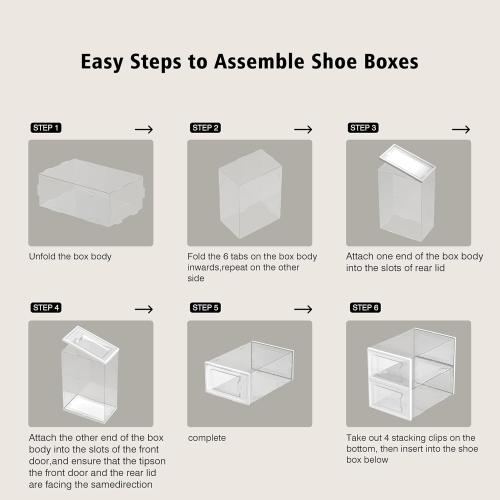 Easy Steps to Assemble Shoe Boxes

STEP 1 →

Unfold the box body

STEP 2 →

Fold the 6 tabs on the box body inwards,repeat on the other side

STEP 3 →

Attach one end of the box body into the slots of rear lid

STEP 4 →

Attach the other end of the box body into the slots of the front door,and ensure that the tipson the front door and the rear lid are facing the samedirection

STEP 5 →

complete

STEP 6

Take out 4 stacking clips on the bottom, then insert into the shoe box below