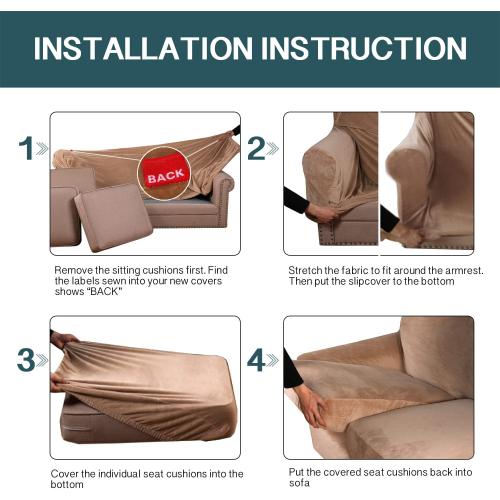 INSTALLATION INSTRUCTION

1

BACK

Remove the sitting cushions first. Find the labels sewn into your new covers shows "BACK"

2

Stretch the fabric to fit around the armrest. Then put the slipcover to the bottom

3

Cover the individual seat cushions into the bottom

4

Put the covered seat cushions back into sofa