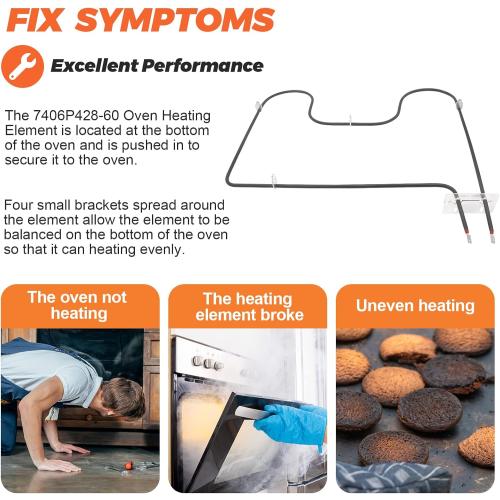 FIX SYMPTOMS

Excellent Performance

The 7406P428-60 Oven Heating Element is located at the bottom of the oven and is pushed in to secure it to the oven.

Four small brackets spread around the element allow the element to be balanced on the bottom of the oven so that it can heating evenly.

The oven not heating

The heating element broke

Uneven heating