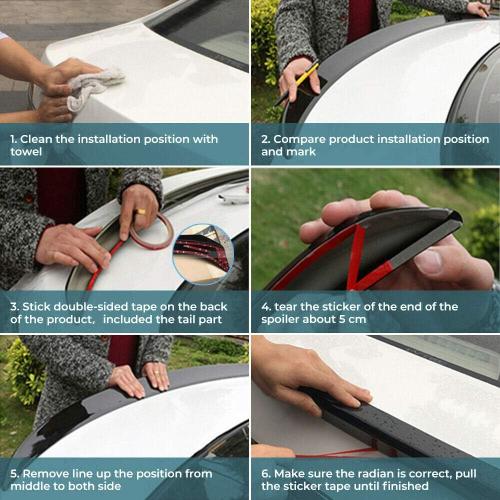 1. Clean the installation position with towel

2. Compare product installation position and mark

3. Stick double-sided tape on the back of the product， included the tail part

4. tear the sticker of the end of the spoiler about 5 cm

5. Remove line up the position from middle to both side

6. Make sure the radian is correct, pull the sticker tape until finished