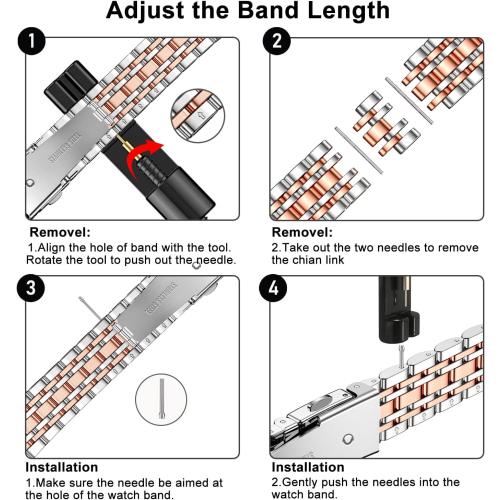 Adjust the Band Length

1

Removel:
1.Align the hole of band with the tool. Rotate the tool to push out the needle.

2

Removel:
2.Take out the two needles to remove the chian link

3

Installation
1.Make sure the needle be aimed at the hole of the watch band.

4

Installation
2.Gently push the needles into the watch band.