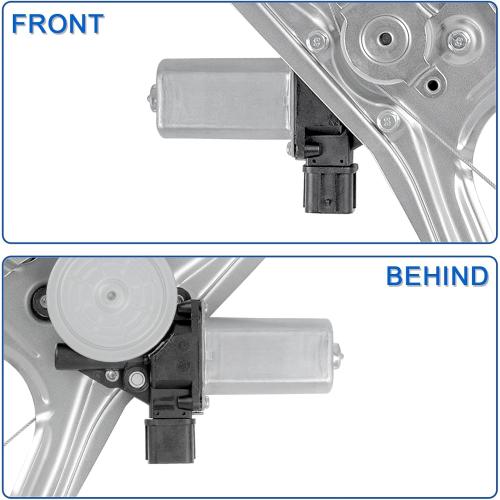 FRONT

BEHIND