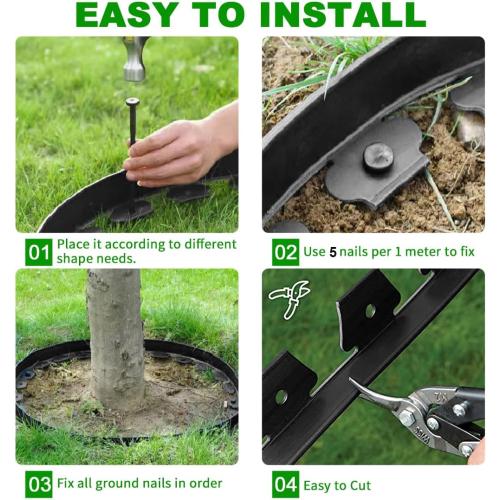 EASY TO INSTALL

01 Place it according to different shape needs.

02 Use 5 nails per 1 meter to fix

03 Fix all ground nails in order

04 Easy to Cut