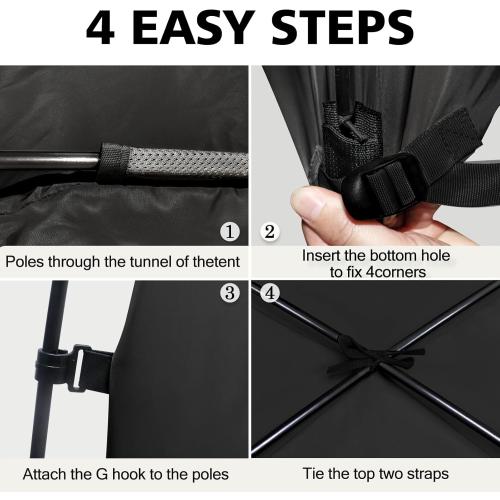 4 EASY STEPS

1

Poles through the tunnel of thetent

2

Insert the bottom hole to fix 4corners

3

Attach the G hook to the poles

4

Tie the top two straps