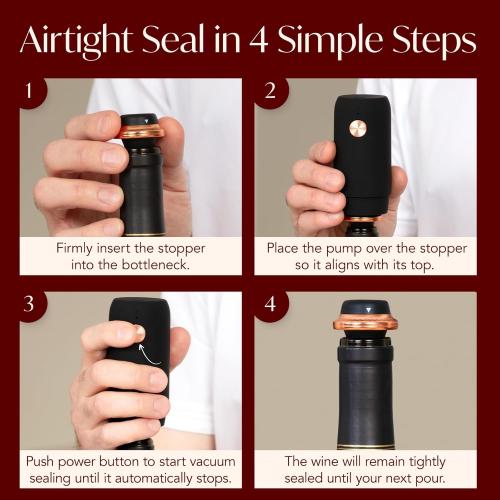 Airtight Seal in 4 Simple Steps

1

Firmly insert the stopper into the bottleneck.

2

Place the pump over the stopper so it aligns with its top.

3

Push power button to start vacuum sealing until it automatically stops.

4

The wine will remain tightly sealed until your next pour.