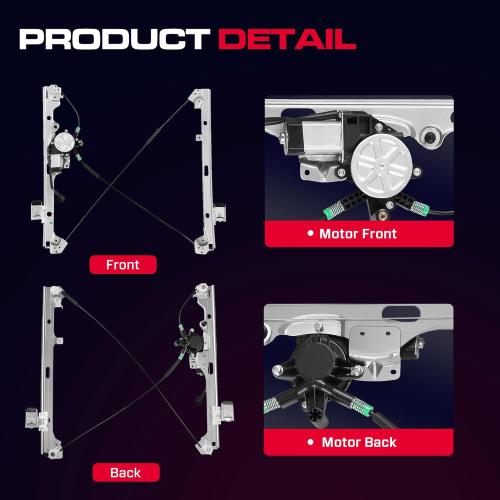 PRODUCT DETAIL

Front

• Motor Front

Back

• Motor Back