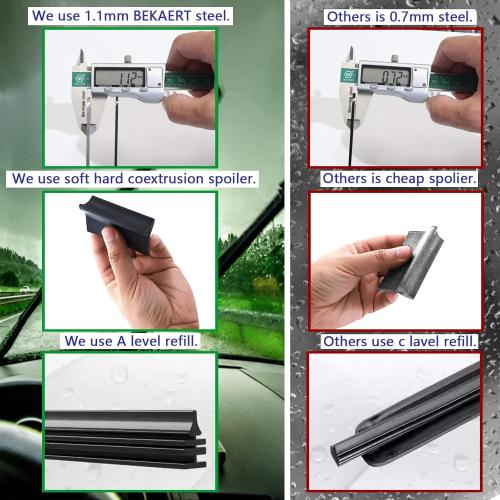 We use 1.1mm BEKAERT steel.

1.12

We use soft hard coextrusion spoiler.

We use A level refill.

Others is 0.7mm steel.

0.72

Others is cheap spolier.

Others use c lavel refill.