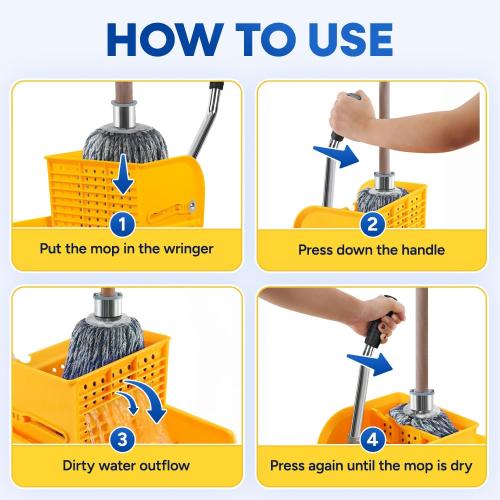 HOW TO USE

1
Put the mop in the wringer

2
Press down the handle

3
Dirty water outflow

4
Press again until the mop is dry