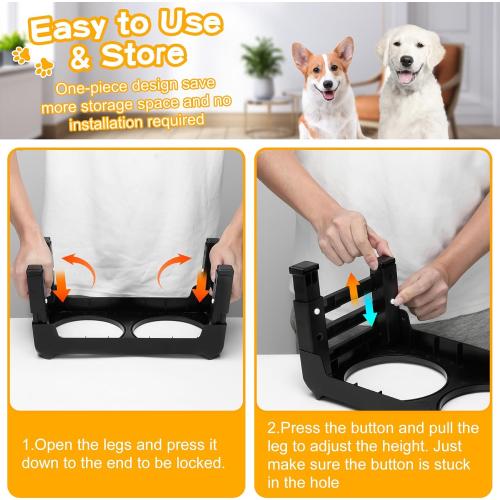 Easy to Use & Store

One-piece design save more storage space and no installation required

1.Open the legs and press it down to the end to be locked.

2.Press the button and pull the leg to adjust the height. Just make sure the button is stuck in the hole