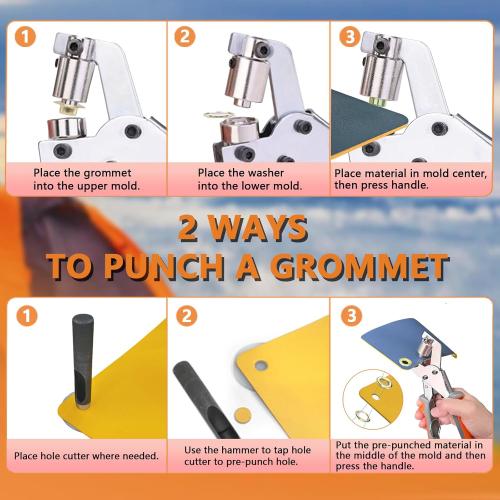 1

Place the grommet into the upper mold.

2

Place the washer into the lower mold.

3

Place material in mold center, then press handle.

2 WAYS TO PUNCH A GROMMET

1

Place hole cutter where needed.

2

Use the hammer to tap hole cutter to pre-punch hole.

3

Put the pre-punched material in the middle of the mold and then press the handle.