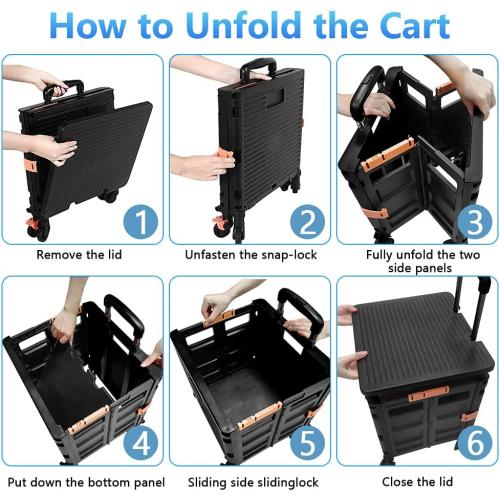 How to Unfold the Cart

1
Remove the lid

2
Unfasten the snap-lock

3
Fully unfold the two side panels

4
Put down the bottom panel

5
Sliding side slidinglock

6
Close the lid