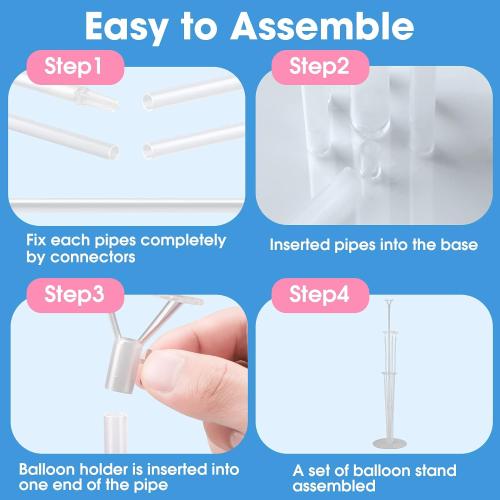 Easy to Assemble

Step1

Fix each pipes completely by connectors

Step2

Inserted pipes into the base

Step3

Balloon holder is inserted into one end of the pipe

Step4

A set of balloon stand assembled