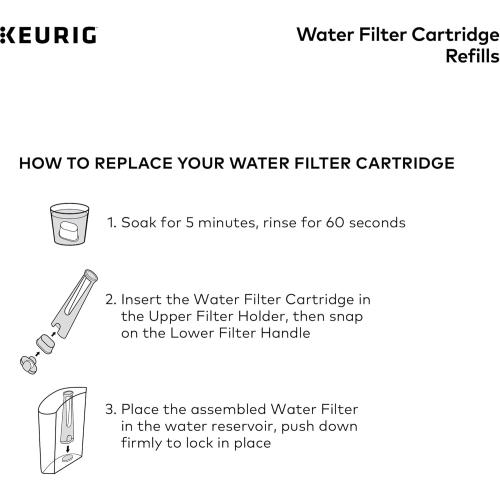 KEURIG

Water Filter Cartridge Refills

HOW TO REPLACE YOUR WATER FILTER CARTRIDGE

1. Soak for 5 minutes, rinse for 60 seconds

2. Insert the Water Filter Cartridge in the Upper Filter Holder, then snap on the Lower Filter Handle

3. Place the assembled Water Filter in the water reservoir, push down firmly to lock in place