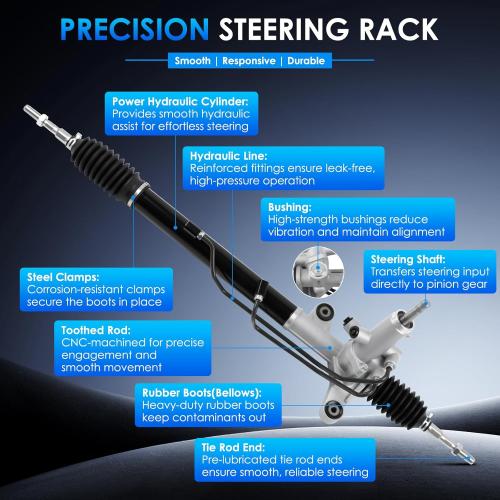 PRECISION STEERING RACK

Smooth | Responsive | Durable

Power Hydraulic Cylinder:
Provides smooth hydraulic assist for effortless steering

Hydraulic Line:
Reinforced fittings ensure leak-free, high-pressure operation

Bushing:
High-strength bushings reduce vibration and maintain alignment

Steering Shaft:
Transfers steering input directly to pinion gear

Steel Clamps:
Corrosion-resistant clamps secure the boots in place

Toothed Rod:
CNC-machined for precise engagement and smooth movement

Rubber Boots(Bellows):
Heavy-duty rubber boots keep contaminants out

Tie Rod End:
Pre-lubricated tie rod ends ensure smooth, reliable steering