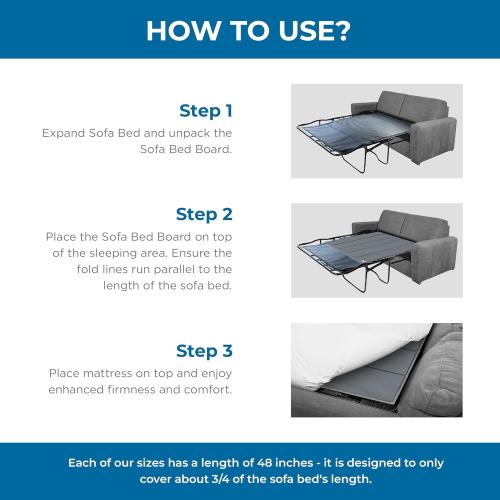 HOW TO USE?

Step 1

Expand Sofa Bed and unpack the Sofa Bed Board.

Step 2

Place the Sofa Bed Board on top of the sleeping area. Ensure the fold lines run parallel to the length of the sofa bed.

Step 3

Place mattress on top and enjoy enhanced firmness and comfort.

Each of our sizes has a length of 48 inches - it is designed to only cover about 3/4 of the sofa bed's length.