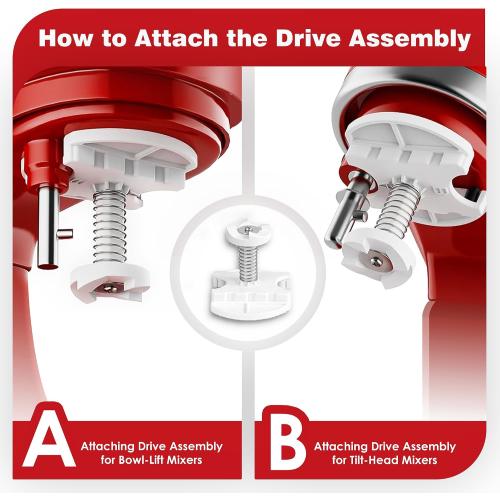 How to Attach the Drive Assembly

A

Attaching Drive Assembly for Bowl-Lift Mixers

B

Attaching Drive Assembly for Tilt-Head Mixers