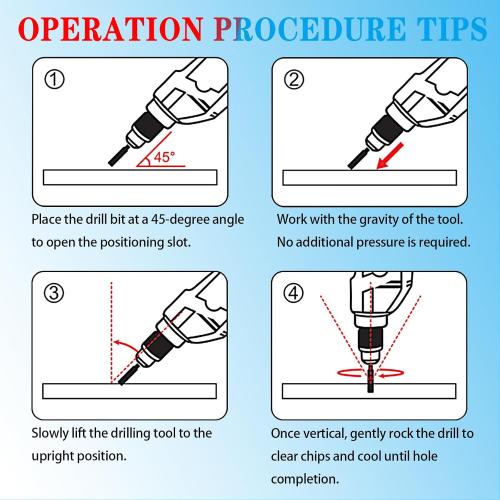 OPERATION PROCEDURE TIPS

①

45°

Place the drill bit at a 45-degree angle to open the positioning slot.

②

Work with the gravity of the tool. No additional pressure is required.

③

Slowly lift the drilling tool to the upright position.

④

Once vertical, gently rock the drill to clear chips and cool until hole completion.