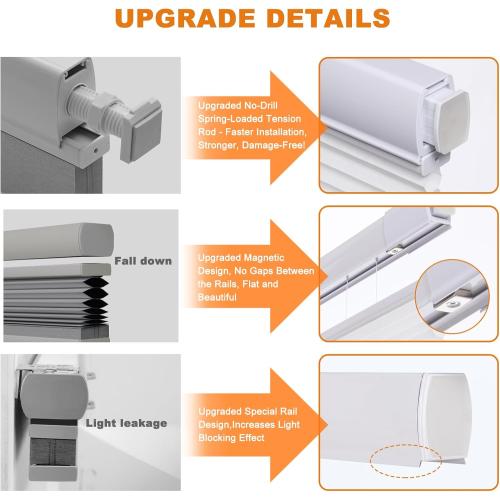 UPGRADE DETAILS

Upgraded No-Drill Spring-Loaded Tension Rod - Faster Installation, Stronger, Damage-Free!

Fall down

Upgraded Magnetic Design, No Gaps Between the Rails, Flat and Beautiful

Light leakage

Upgraded Special Rail Design,Increases Light Blocking Effect