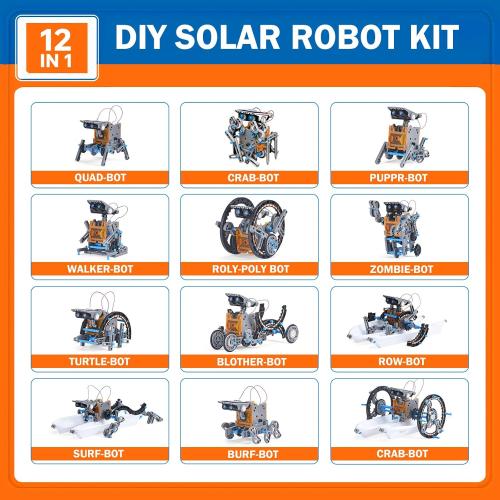 12 IN 1

DIY SOLAR ROBOT KIT

QUAD-BOT

CRAB-BOT

PUPPR-BOT

WALKER-BOT

ROLY-POLY BOT

ZOMBIE-BOT

TURTLE-BOT

BLOTHER-BOT

ROW-BOT

SURF-BOT

BURF-BOT

CRAB-BOT