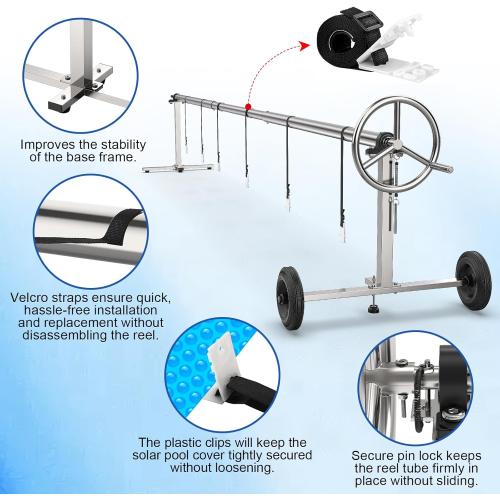 Improves the stability of the base frame.

Velcro straps ensure quick, hassle-free installation and replacement without disassembling the reel.

The plastic clips will keep the solar pool cover tightly secured without loosening.

Secure pin lock keeps the reel tube firmly in place without sliding.