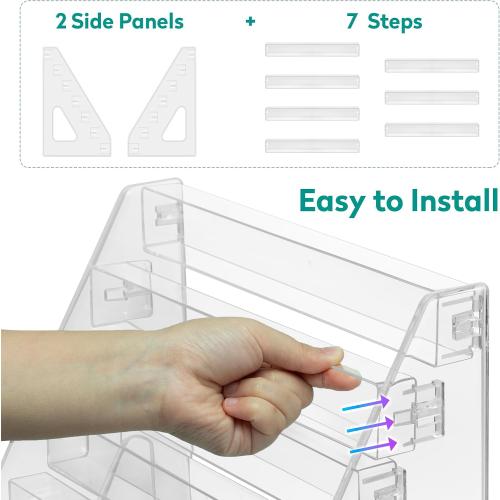 2 Side Panels + 7 Steps

Easy to Install