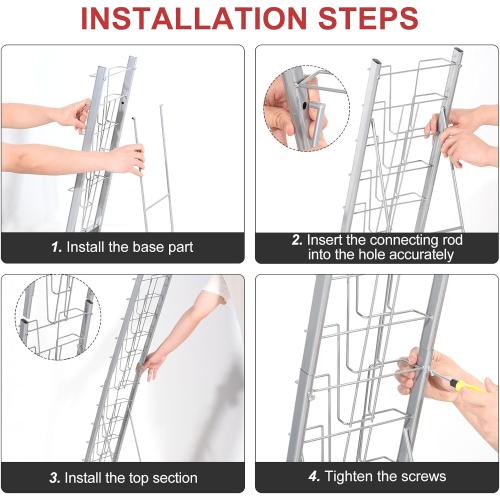 INSTALLATION STEPS

1. Install the base part

2. Insert the connecting rod into the hole accurately

3. Install the top section

4. Tighten the screws