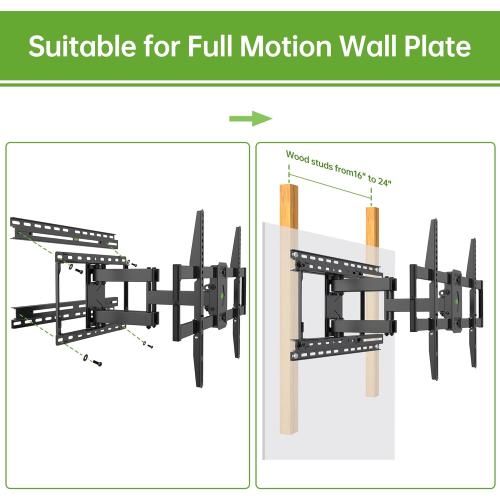 Suitable for Full Motion Wall Plate

Wood studs from16" to 24"