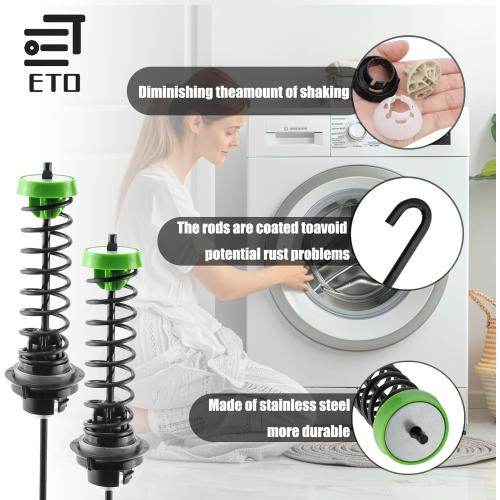 ETO

Diminishing theamount of shaking

The rods are coated toavoid potential rust problems

Made of stainless steel more durable