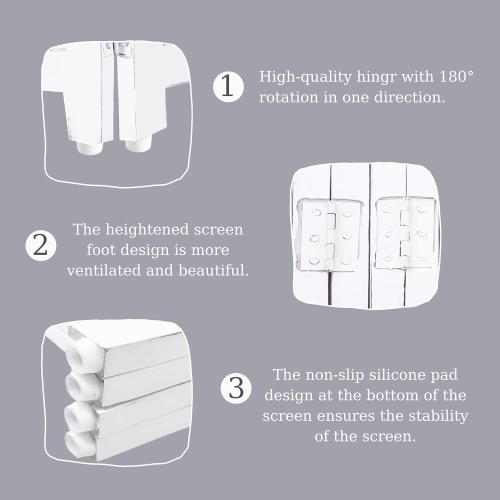 1 High-quality hingr with 180° rotation in one direction.

2 The heightened screen foot design is more ventilated and beautiful.

3 The non-slip silicone pad design at the bottom of the screen ensures the stability of the screen.