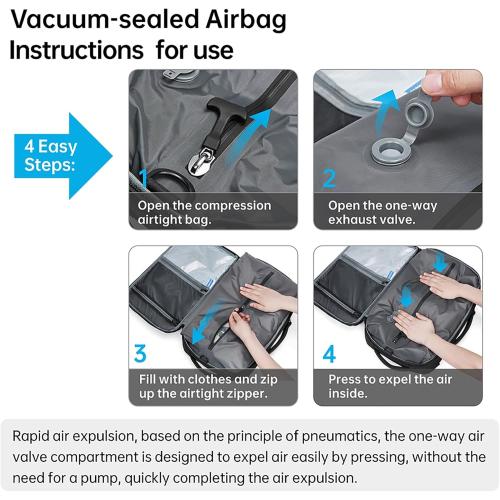 Vacuum-sealed Airbag Instructions for use

4 Easy Steps:

1
Open the compression airtight bag.

2
Open the one-way exhaust valve.

3
Fill with clothes and zip up the airtight zipper.

4
Press to expel the air inside.

Rapid air expulsion, based on the principle of pneumatics, the one-way air valve compartment is designed to expel air easily by pressing, without the need for a pump, quickly completing the air expulsion.