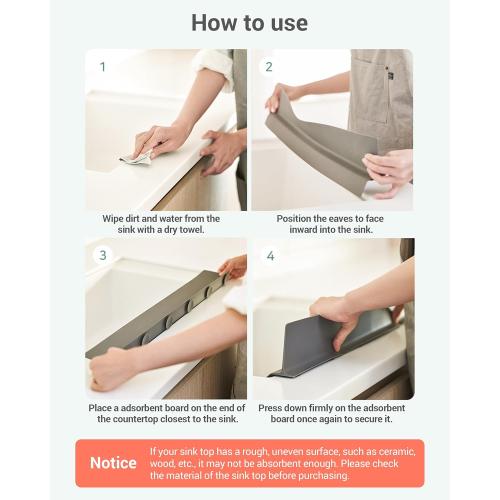 How to use

1

Wipe dirt and water from the sink with a dry towel.

2

Position the eaves to face inward into the sink.

3

Place a adsorbent board on the end of the countertop closest to the sink.

4

Press down firmly on the adsorbent board once again to secure it.

Notice

If your sink top has a rough, uneven surface, such as ceramic, wood, etc., it may not be absorbent enough. Please check the material of the sink top before purchasing.