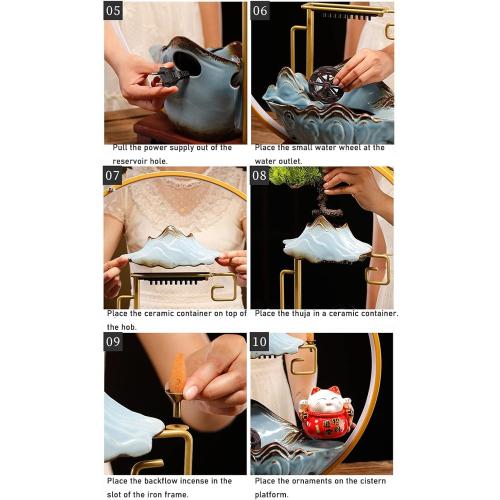 05

Pull the power supply out of the reservoir hole.

06

Place the small water wheel at the water outlet.

07

Place the ceramic container on top of the hob.

08

Place the thuja in a ceramic container.

09

Place the backflow incense in the slot of the iron frame.

10

Place the ornaments on the cistern platform.