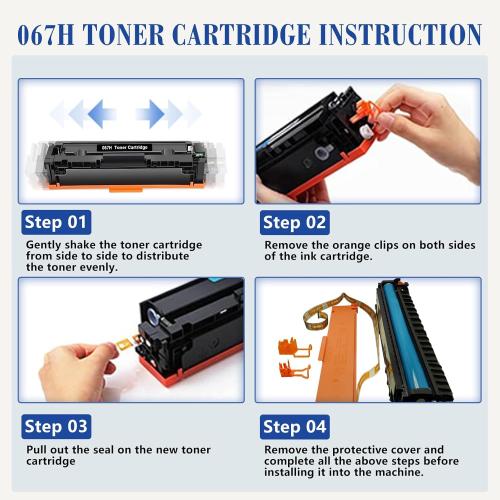 067H TONER CARTRIDGE INSTRUCTION

067H Toner Cartridge

Step 01

Gently shake the toner cartridge from side to side to distribute the toner evenly.

Step 02

Remove the orange clips on both sides of the ink cartridge.

Step 03

Pull out the seal on the new toner cartridge

Step 04

Remove the protective cover and complete all the above steps before installing it into the machine.