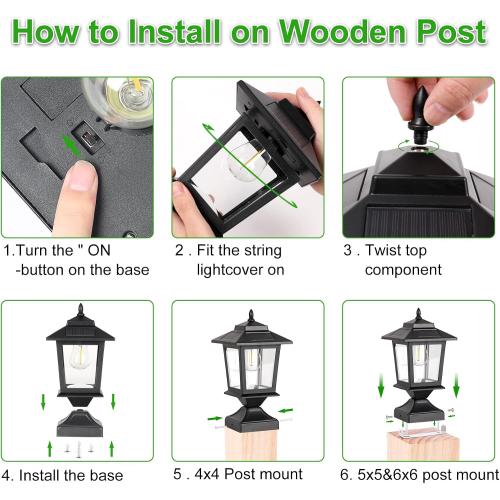 How to Install on Wooden Post

1.Turn the " ON -button on the base

2 . Fit the string lightcover on

3 . Twist top component

4. Install the base

5 . 4x4 Post mount

6. 5x5&6x6 post mount