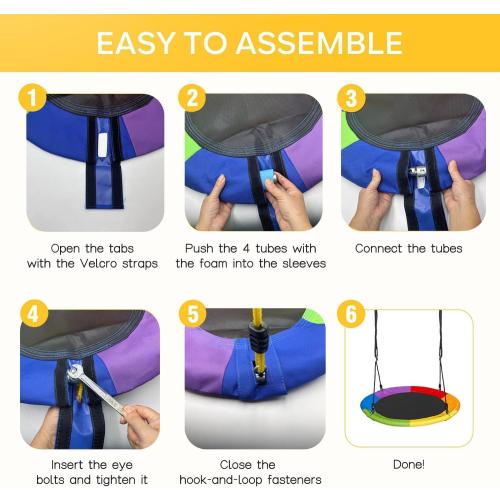 EASY TO ASSEMBLE

1

Open the tabs with the Velcro straps

2

Push the 4 tubes with the foam into the sleeves

3

Connect the tubes

4

Insert the eye bolts and tighten it

5

Close the hook-and-loop fasteners

6

Done!