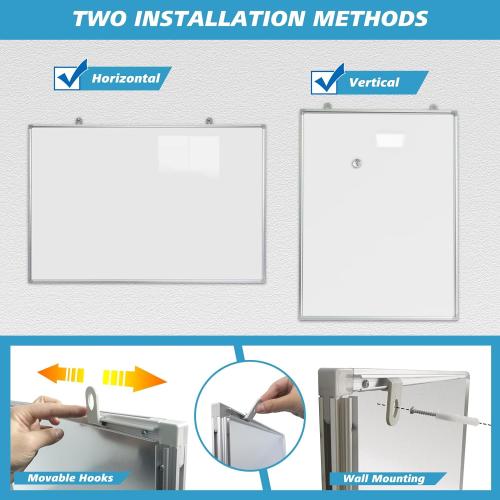 TWO INSTALLATION METHODS

Horizontal

Vertical

Movable Hooks

Wall Mounting