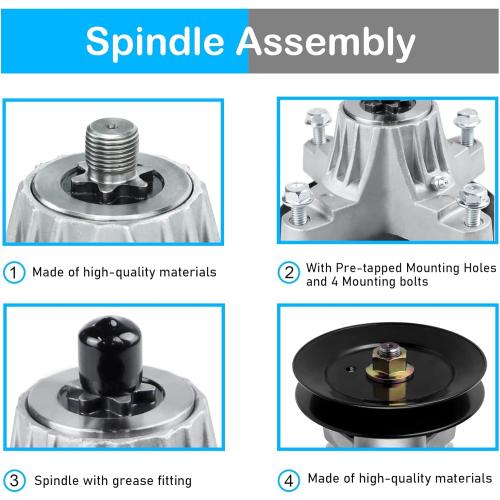 Spindle Assembly

1 Made of high-quality materials

2 With Pre-tapped Mounting Holes and 4 Mounting bolts

3 Spindle with grease fitting

4 Made of high-quality materials