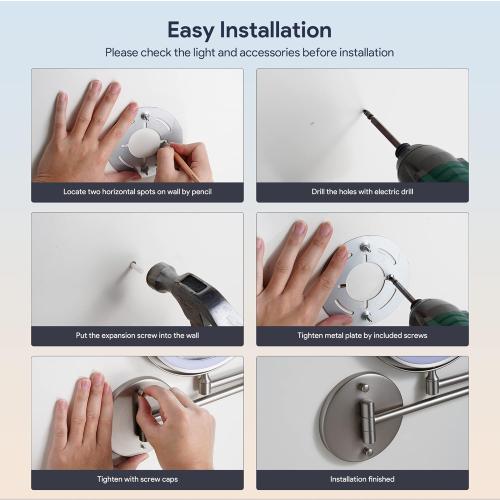 Easy Installation

Please check the light and accessories before installation

Locate two horizontal spots on wall by pencil

Drill the holes with electric drill

Put the expansion screw into the wall

Tighten metal plate by included screws

Tighten with screw caps

Installation finished