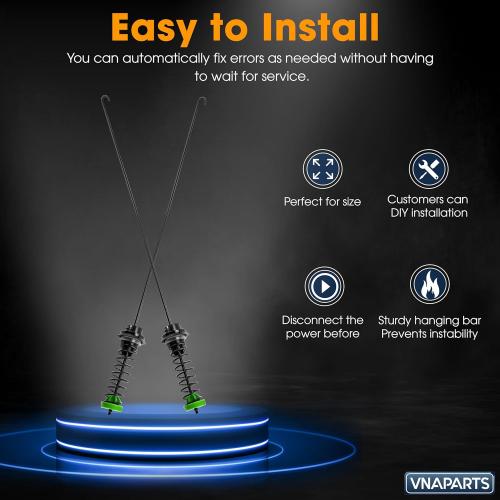 Easy to Install

You can automatically fix errors as needed without having to wait for service.

Perfect for size

Customers can DIY installation

Disconnect the power before

Sturdy hanging bar Prevents instability

VNAPARTS