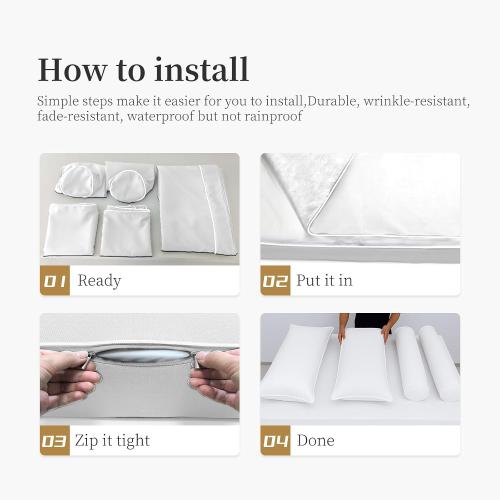 How to install

Simple steps make it easier for you to install,Durable, wrinkle-resistant, fade-resistant, waterproof but not rainproof

01 Ready

02 Put it in

03 Zip it tight

04 Done