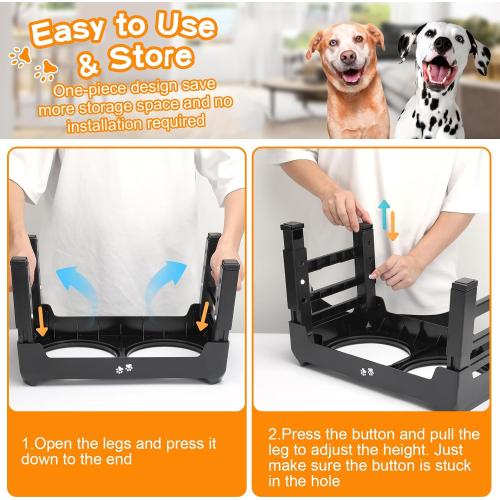 Easy to Use & Store

One-piece design save more storage space and no installation required

1.Open the legs and press it down to the end

2.Press the button and pull the leg to adjust the height. Just make sure the button is stuck in the hole