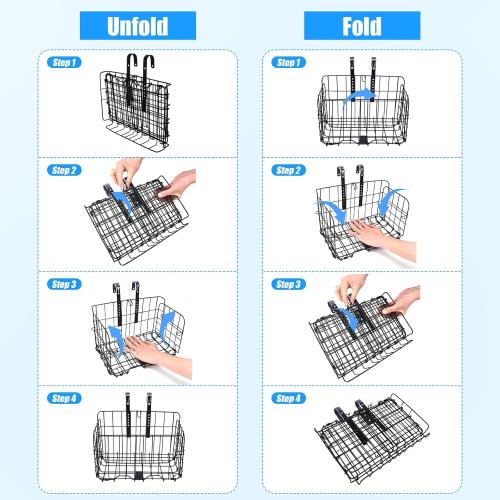 Unfold

Step 1

Step 2

Step 3

Step 4

Fold

Step 1

Step 2

Step 3

Step 4