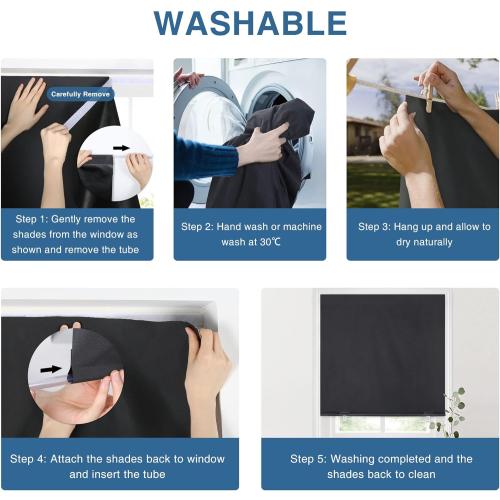 WASHABLE

Carefully Remove

Step 1: Gently remove the shades from the window as shown and remove the tube

Step 2: Hand wash or machine wash at 30℃

Step 3: Hang up and allow to dry naturally

Step 4: Attach the shades back to window and insert the tube

Step 5: Washing completed and the shades back to clean