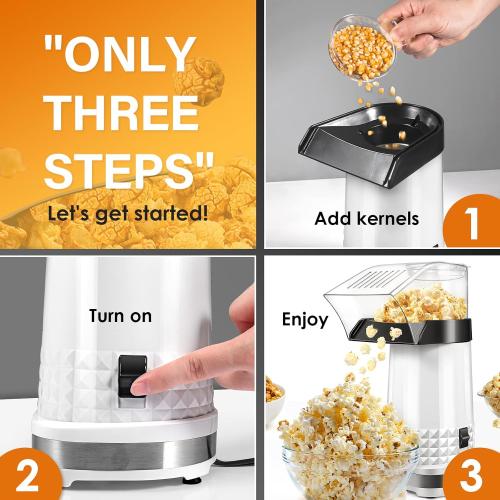 "ONLY THREE STEPS"
Let's get started!

Add kernels
1

Turn on
2

Enjoy
3