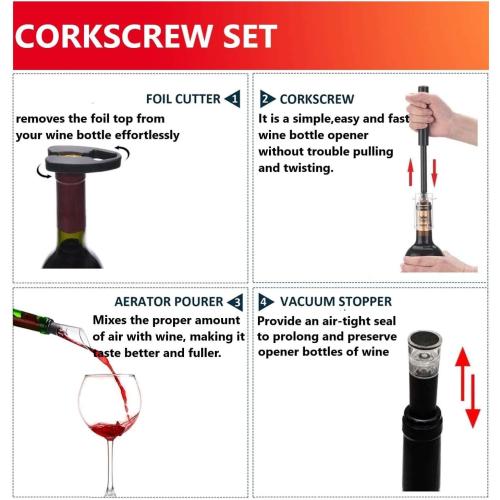 CORKSCREW SET

FOIL CUTTER 1
removes the foil top from your wine bottle effortlessly

2 CORKSCREW
It is a simple,easy and fast wine bottle opener without trouble pulling and twisting.

AERATOR POURER 3
Mixes the proper amount of air with wine, making it taste better and fuller.

4 VACUUM STOPPER
Provide an air-tight seal to prolong and preserve opener bottles of wine