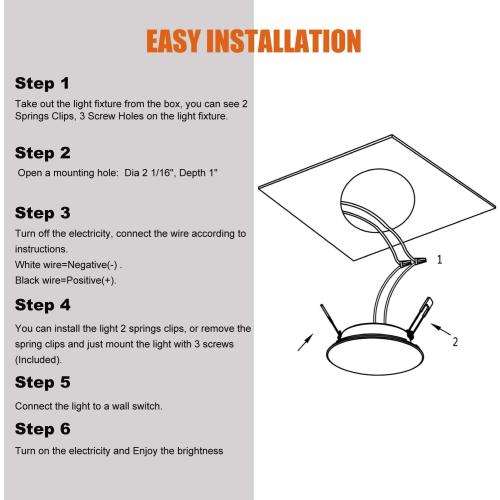 EASY INSTALLATION

Step 1

Take out the light fixture from the box, you can see 2 Springs Clips, 3 Screw Holes on the light fixture.

Step 2

Open a mounting hole: Dia 2 1/16", Depth 1"

Step 3

Turn off the electricity, connect the wire according to instructions.
White wire=Negative(-) .
Black wire=Positive(+).

Step 4

You can install the light 2 springs clips, or remove the spring clips and just mount the light with 3 screws (Included).

Step 5

Connect the light to a wall switch.

Step 6

Turn on the electricity and Enjoy the brightness

1

2